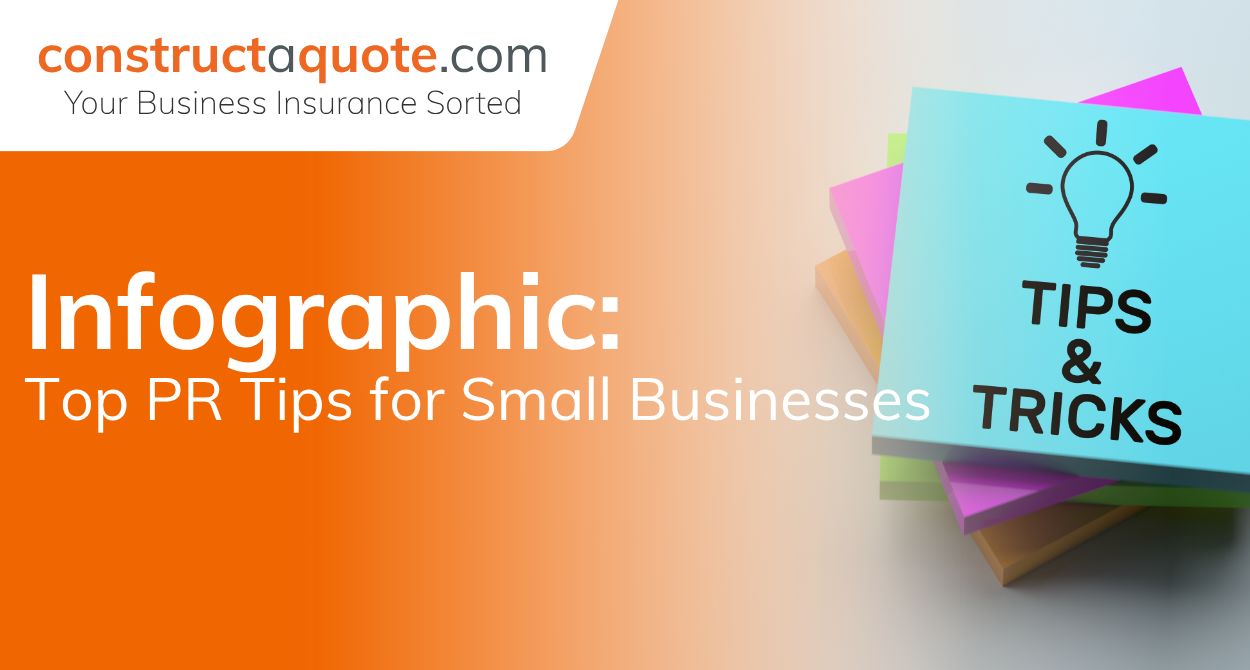 constructaquote.com
Your Business Insurance Sorted

Infographic:
Top PR Tips for Small Businesses

TIPS
&
TRICKS