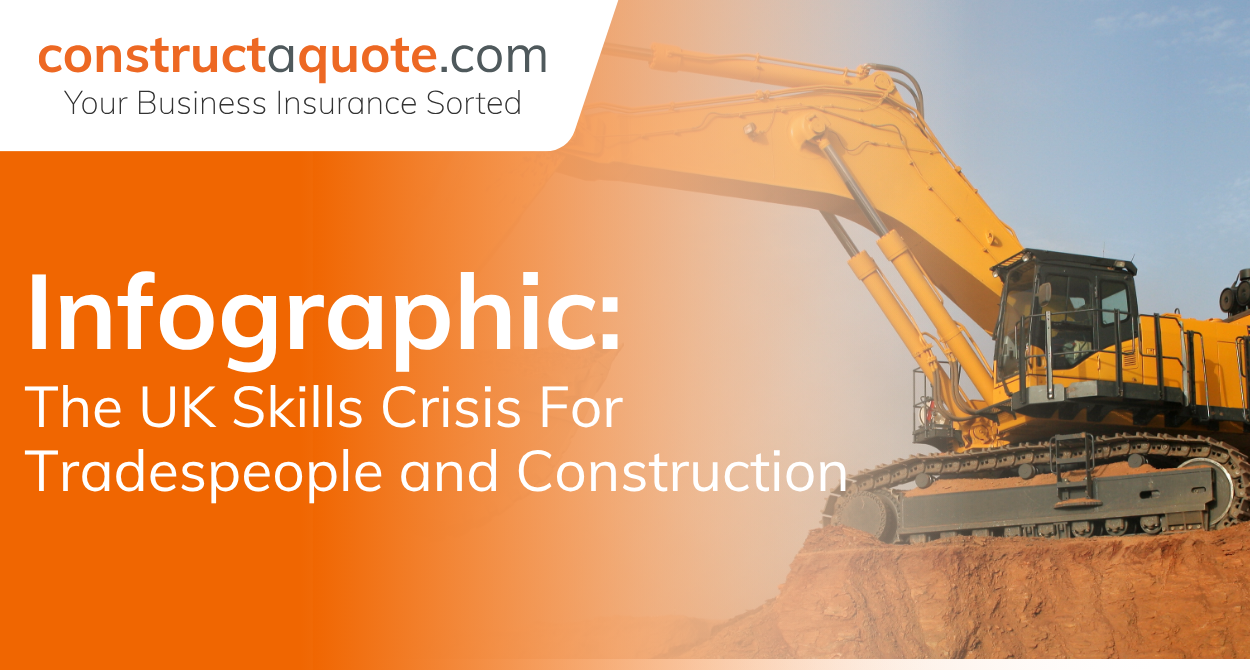 constructaquote.com
Your Business Insurance Sorted

Infographic:
The UK Skills Crisis For Tradespeople and Construction